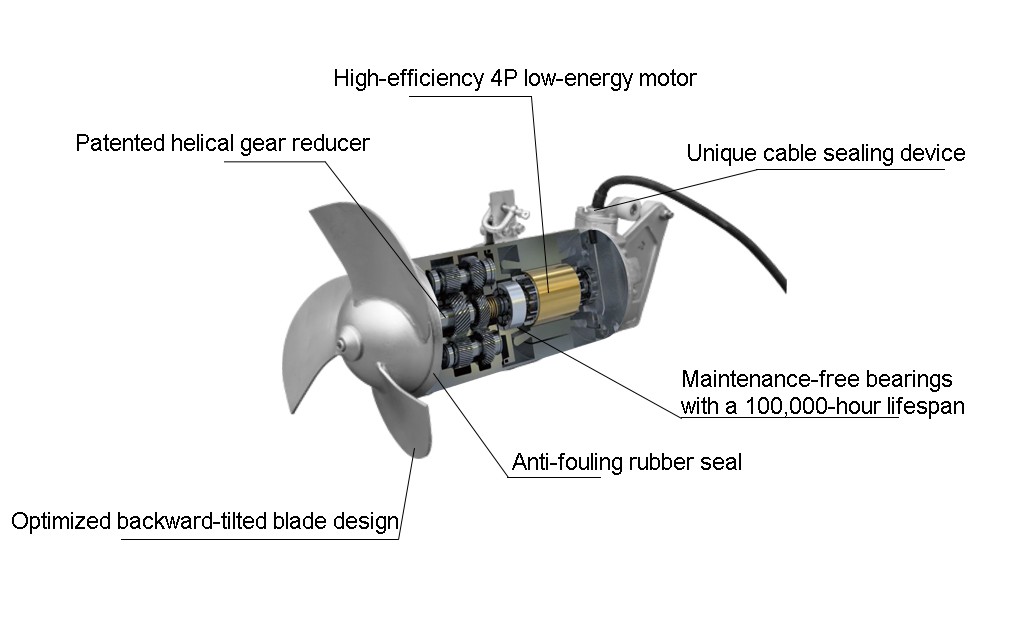 High-efficiency 4P low-energy motor

Patented helical gear reducer

Unique cable sealing device

Maintenance-free bearings with a 100,000-hour lifespan

Anti-fouling rubber seal

Optimized backward-tilted blade design